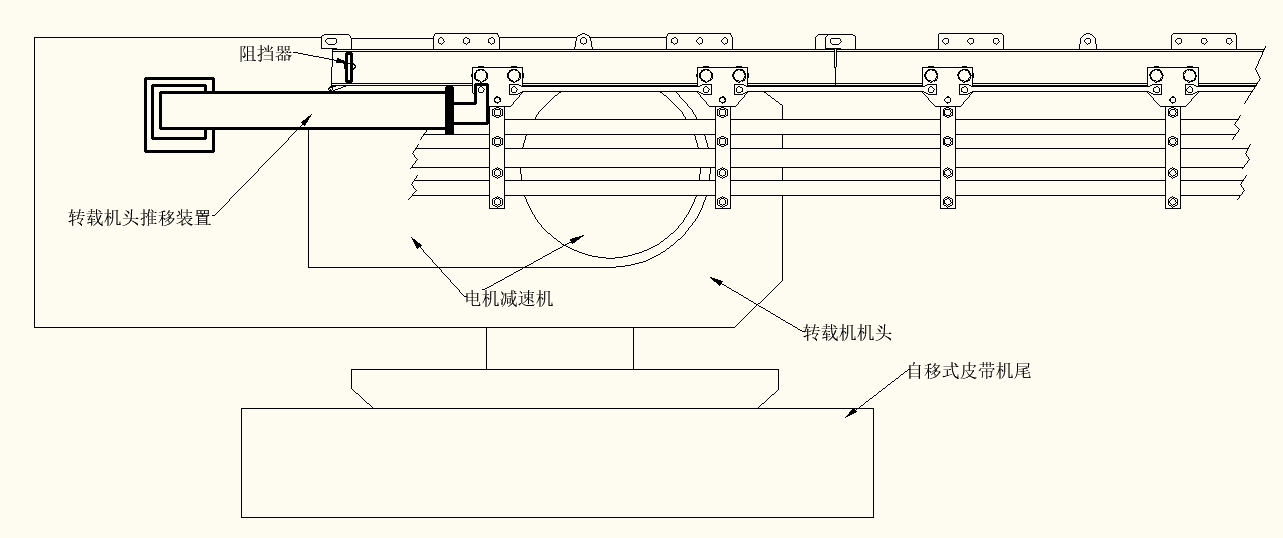 阻挡器

转载机头推移装置

电机减速机

转载机机头

自移式皮带机尾